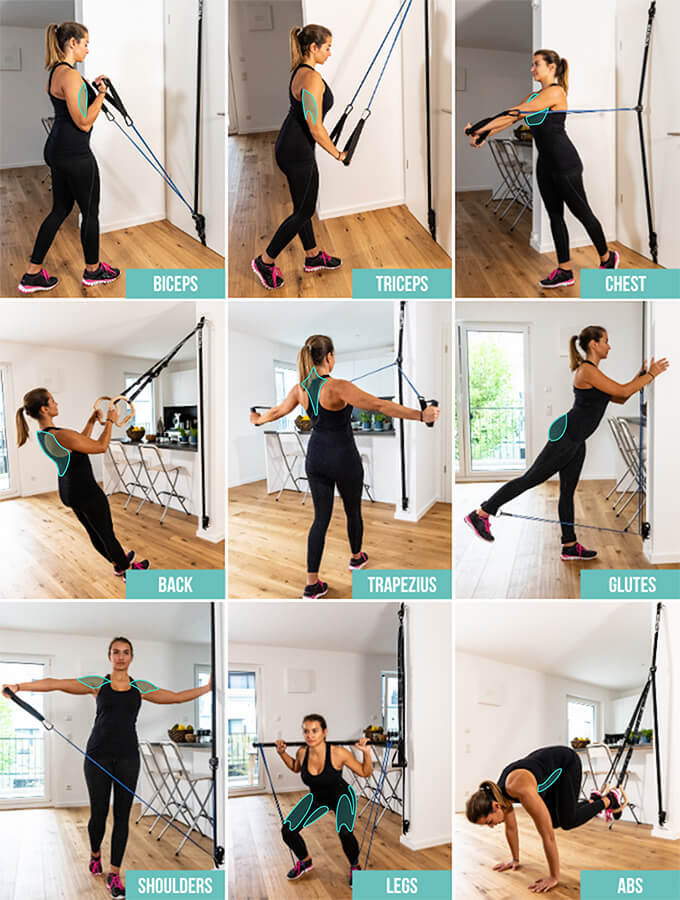 BICEPS
TRICEPS
CHEST
BACK
TRAPEZIUS
GLUTES
SHOULDERS
LEGS
ABS