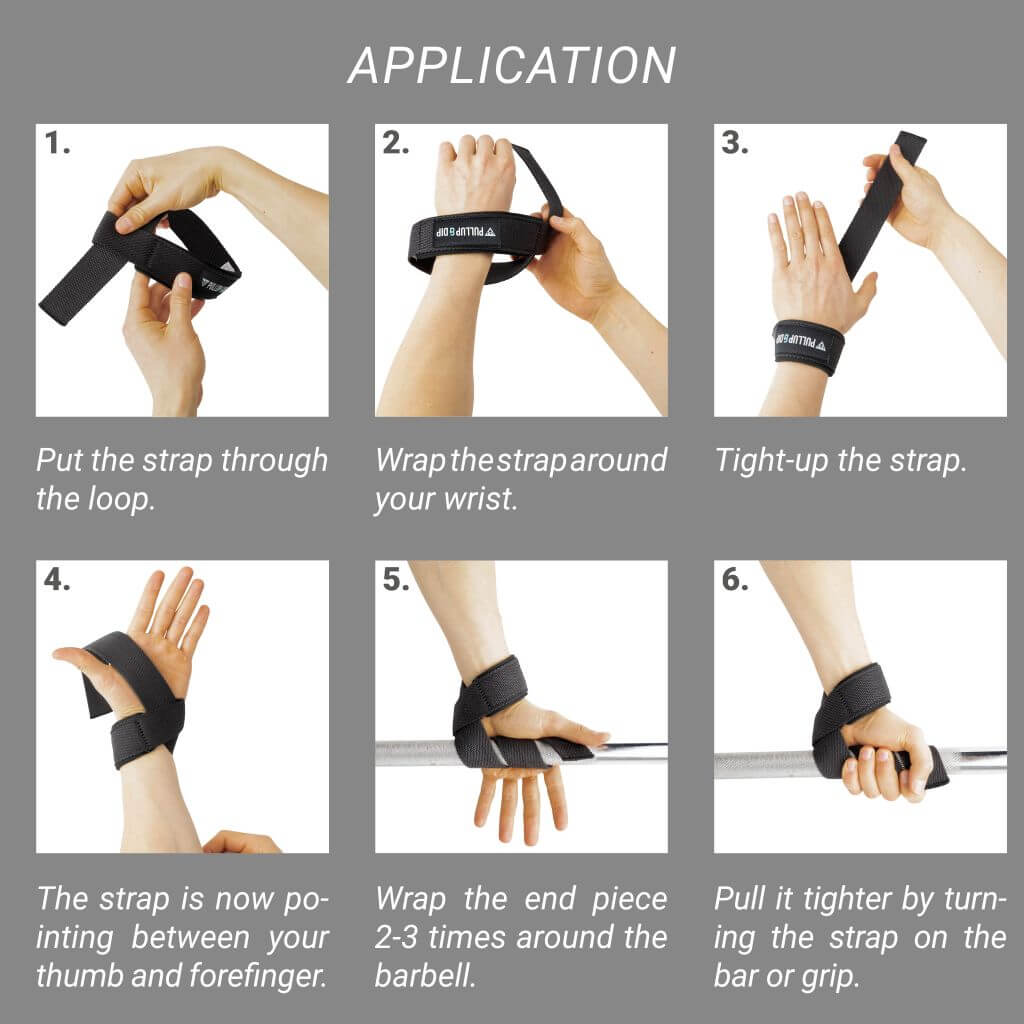 APPLICATION

1.

Put the strap through the loop.

2.

PULLUP & DIP

Wrap the strap around your wrist.

3.

PULLUP & DIP

Tight-up the strap.

4.

The strap is now pointing between your thumb and forefinger.

5.

Wrap the end piece 2-3 times around the barbell.

6.

Pull it tighter by turning the strap on the bar or grip.